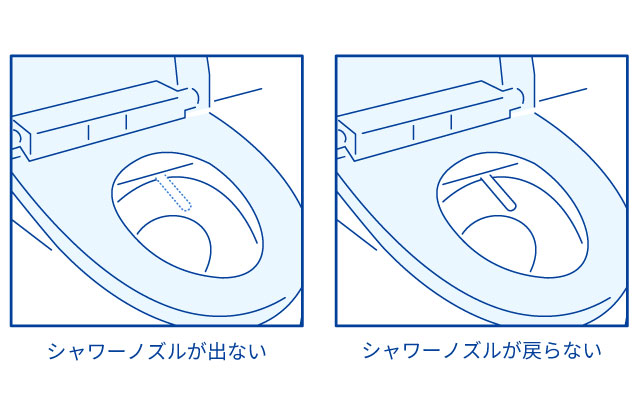 シャワーノズルが出ない

シャワーノズルが戻らない