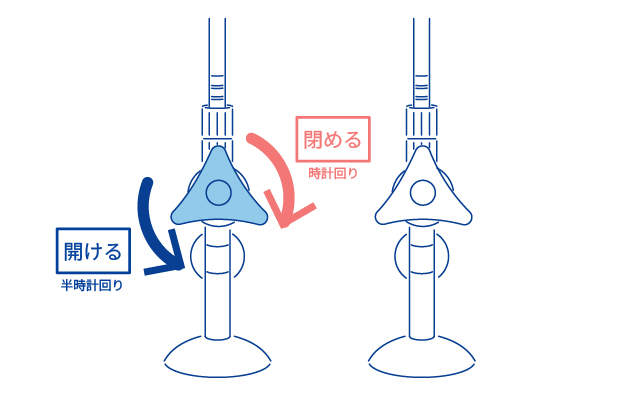 閉める
時計回り

開ける
半時計回り