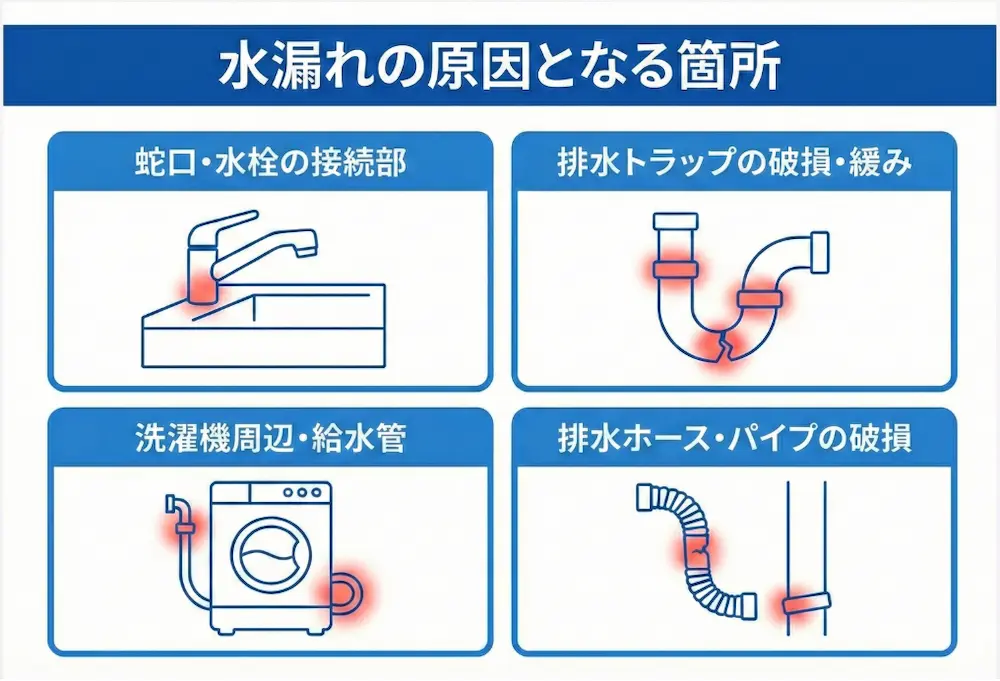 水漏れの原因となる箇所

蛇口・水栓の接続部

排水トラップの破損・緩み

洗濯機周辺・給水管

排水ホース・パイプの破損