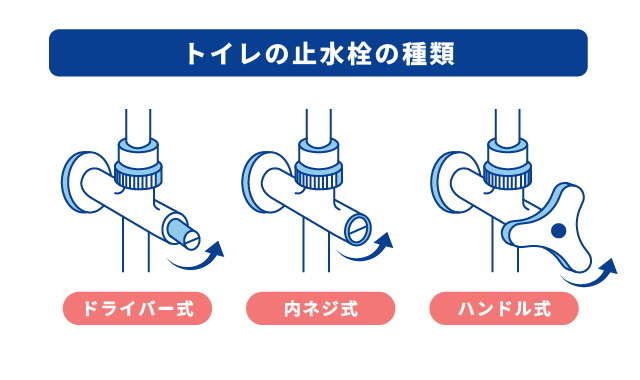 トイレの止水栓の種類

ドライバー式

内ネジ式

ハンドル式