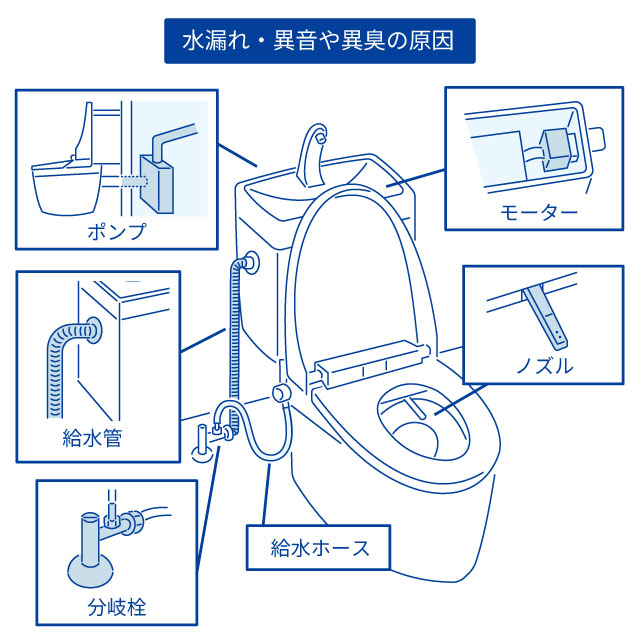 水漏れ・異音や異臭の原因

ポンプ

モーター

給水管

ノズル

分岐栓

給水ホース