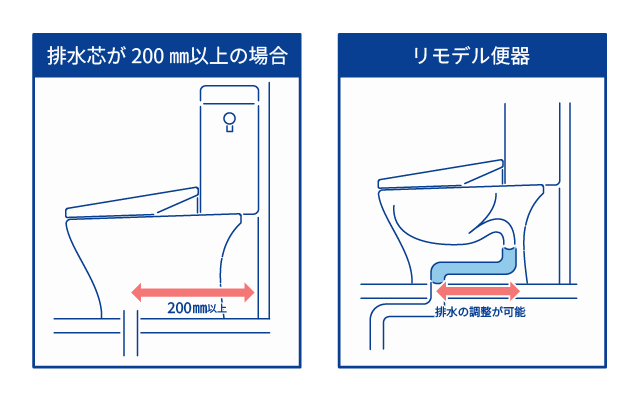 排水芯が 200 ㎜以上の場合

200㎜以上

リモデル便器

排水の調整が可能