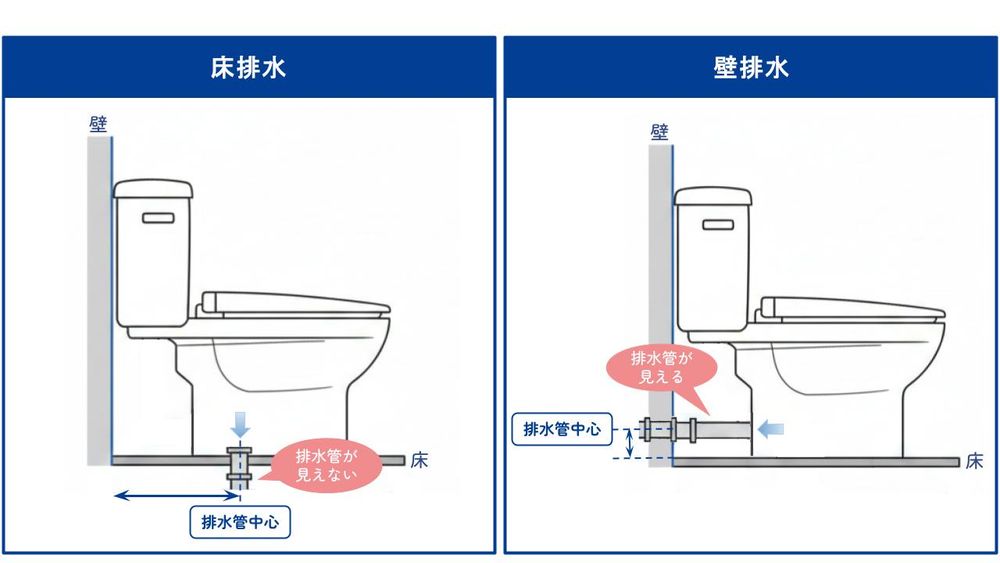 床排水

壁

排水管が見えない

床

排水管中心

壁排水

壁

排水管が見える

排水管中心

床