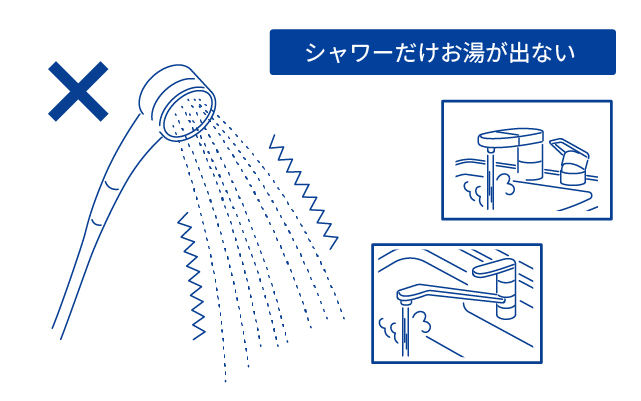 シャワーだけお湯が出ない