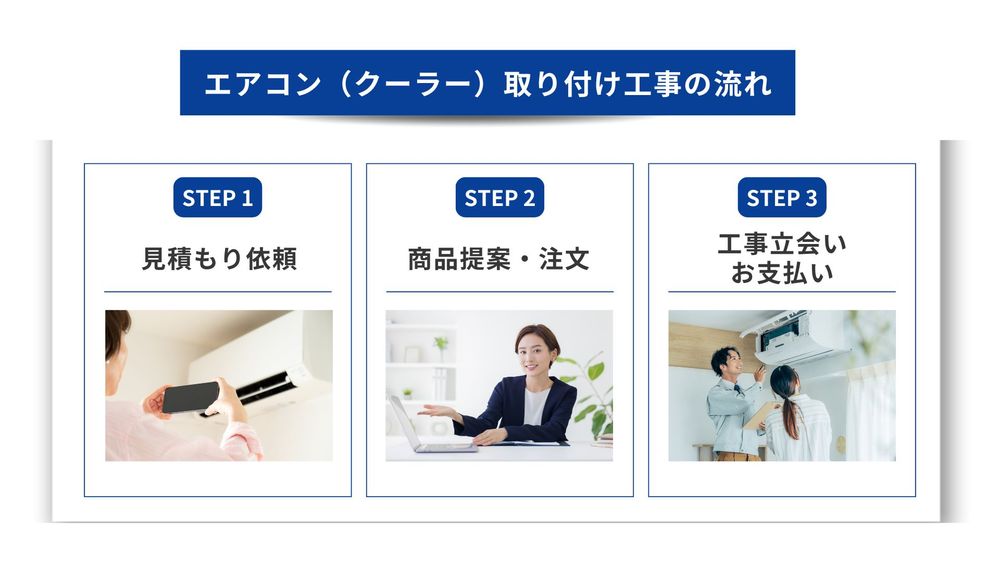 エアコン（クーラー）取り付け工事の流れ

STEP 1

見積もり依頼

STEP 2

商品提案・注文

STEP 3

工事立会い
お支払い