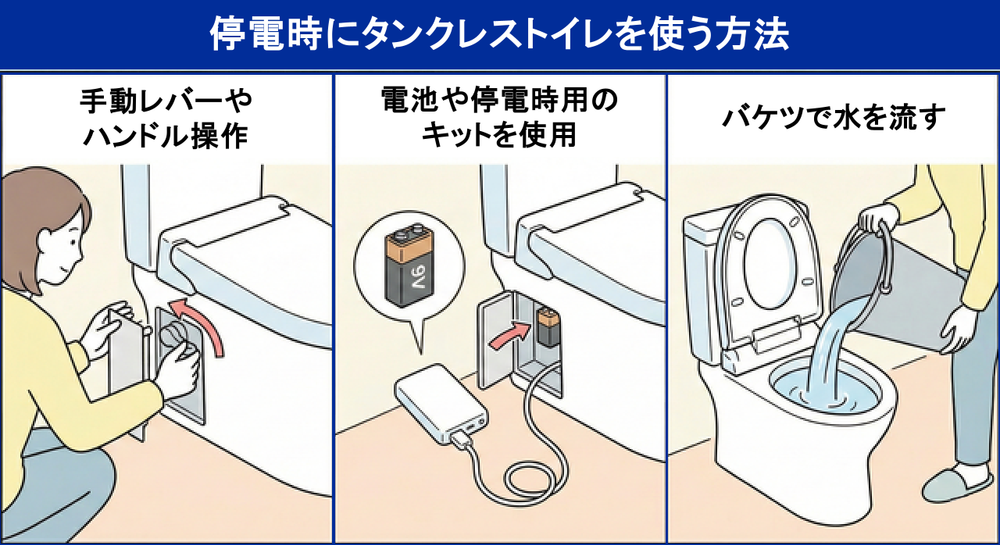 停電時にタンクレストイレを使う方法

手動レバーや
ハンドル操作

電池や停電時用の
キットを使用

9V

バケツで水を流す