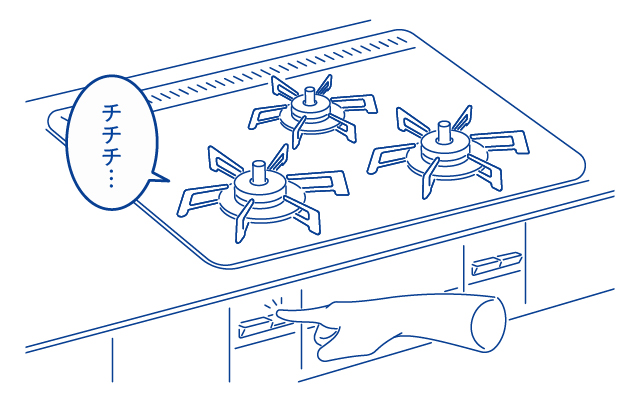 チチチ…