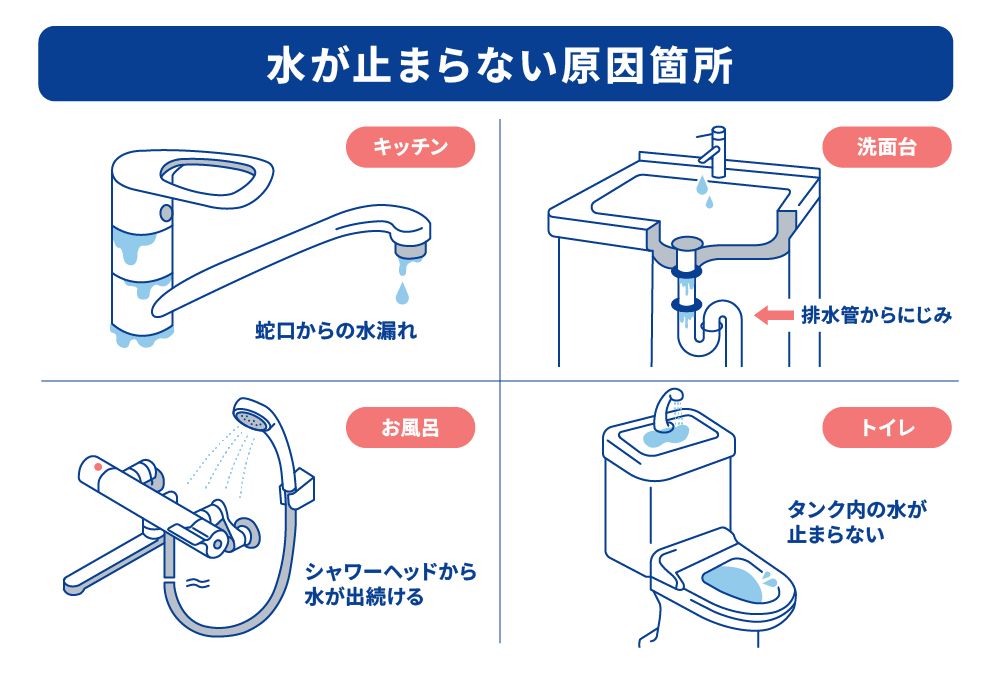 水が止まらない原因箇所

キッチン

蛇口からの水漏れ

洗面台

排水管からにじみ

お風呂

シャワーヘッドから水が出続ける

トイレ

タンク内の水が止まらない